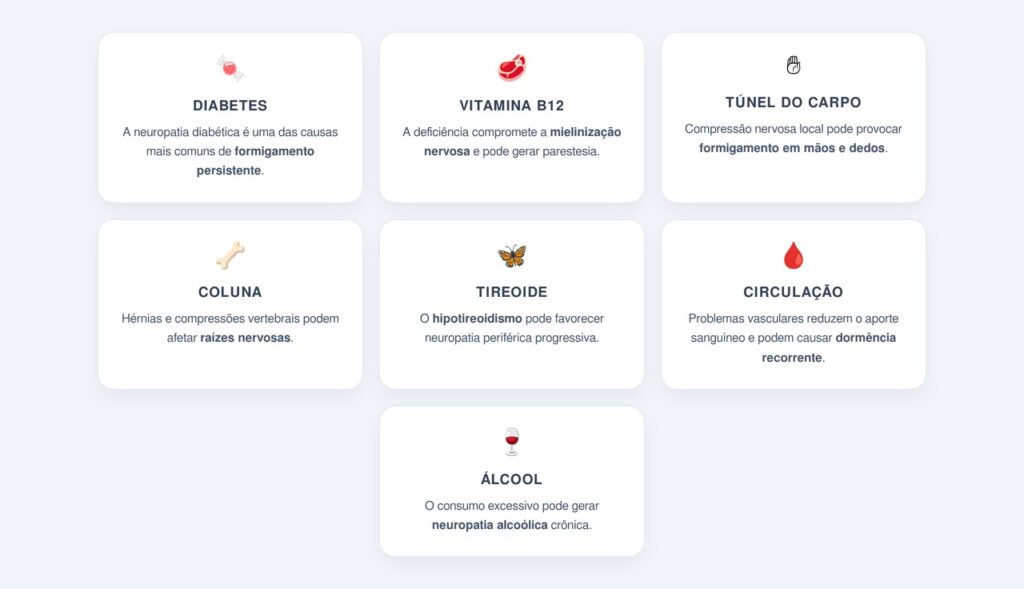 DIABETES

A neuropatia diabética é uma das causas mais comuns de formigamento persistente.

VITAMINA B12

A deficiência compromete a mielinização nervosa e pode gerar parestesia.

TÚNEL DO CARPO

Compressão nervosa local pode provocar formigamento em mãos e dedos.

COLUNA

Hérnias e compressões vertebrais podem afetar raízes nervosas.

TIREOIDE

O hipotireoidismo pode favorecer neuropatia periférica progressiva.

CIRCULAÇÃO

Problemas vasculares reduzem o aporte sanguíneo e podem causar dormência recorrente.

ÁLCOOL

O consumo excessivo pode gerar neuropatia alcoólica crônica.