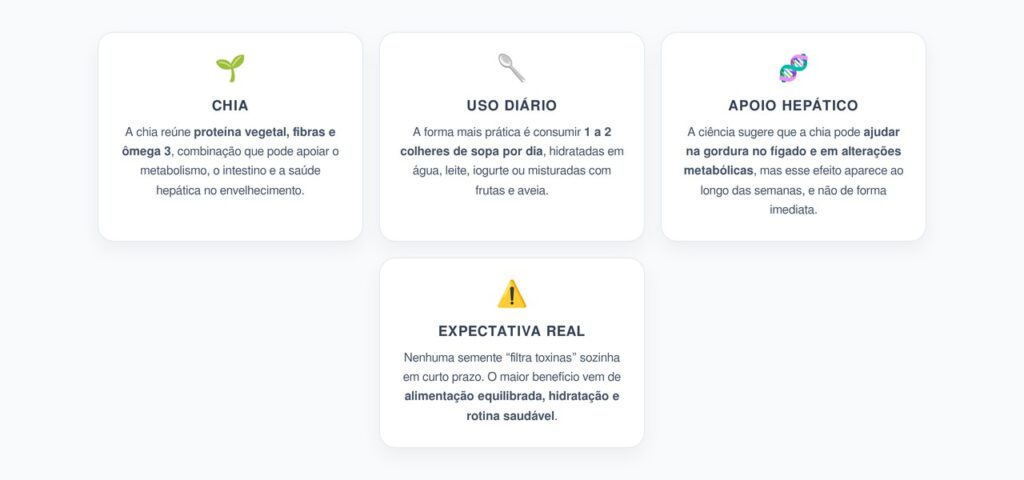 CHIA

A chia reúne proteína vegetal, fibras e ômega 3, combinação que pode apoiar o metabolismo, o intestino e a saúde hepática no envelhecimento.

USO DIÁRIO

A forma mais prática é consumir 1 a 2 colheres de sopa por dia, hidratadas em água, leite, iogurte ou misturadas com frutas e aveia.

APOIO HEPÁTICO

A ciência sugere que a chia pode ajudar na gordura no fígado e em alterações metabólicas, mas esse efeito aparece ao longo das semanas, e não de forma imediata.

EXPECTATIVA REAL

Nenhuma semente "filtra toxinas" sozinha em curto prazo. O maior benefício vem de alimentação equilibrada, hidratação e rotina saudável.