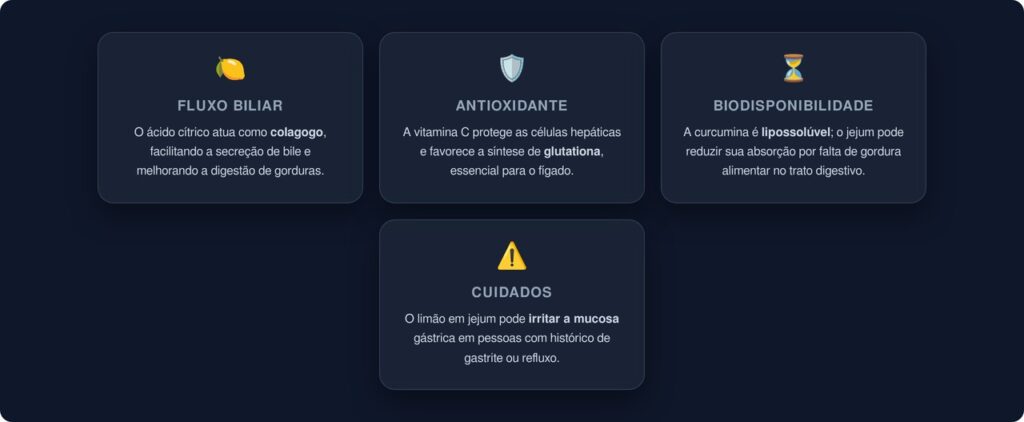 FLUXO BILIAR

O ácido cítrico atua como colagogo, facilitando a secreção de bile e melhorando a digestão de gorduras.

ANTIOXIDANTE

A vitamina C protege as células hepáticas e favorece a síntese de glutationa, essencial para o fígado.

BIODISPONIBILIDADE

A curcumina é lipossolúvel; o jejum pode reduzir sua absorção por falta de gordura alimentar no trato digestivo.

CUIDADOS

O limão em jejum pode irritar a mucosa gástrica em pessoas com histórico de gastrite ou refluxo.