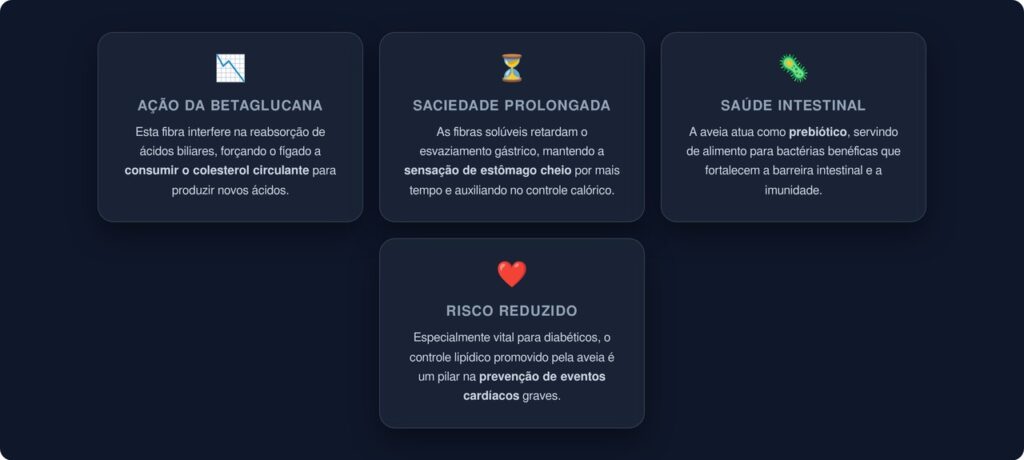 AÇÃO DA BETAGLUCANA

Esta fibra interfere na reabsorção de ácidos biliares, forçando o fígado a consumir o colesterol circulante para produzir novos ácidos.

SACIEDADE PROLONGADA

As fibras solúveis retardam o esvaziamento gástrico, mantendo a sensação de estômago cheio por mais tempo e auxiliando no controle calórico.

SAÚDE INTESTINAL

A aveia atua como prebiótico, servindo de alimento para bactérias benéficas que fortalecem a barreira intestinal e a imunidade.

RISCO REDUZIDO

Especialmente vital para diabéticos, o controle lipídico promovido pela aveia é um pilar na prevenção de eventos cardíacos graves.