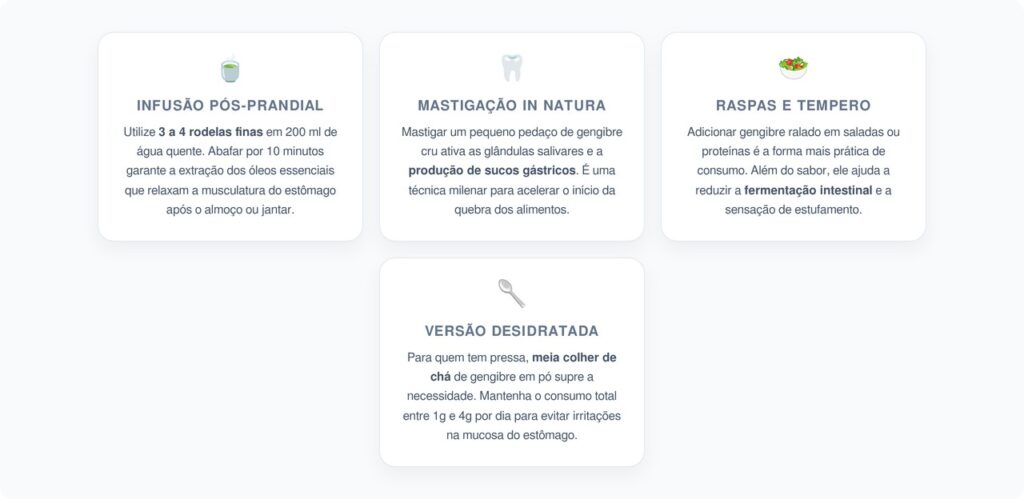 INFUSÃO PÓS-PRANDIAL

Utilize 3 a 4 rodelas finas em 200 ml de água quente. Abafar por 10 minutos garante a extração dos óleos essenciais que relaxam a musculatura do estômago após o almoço ou jantar.

MASTIGAÇÃO IN NATURA

Mastigar um pequeno pedaço de gengibre cru ativa as glândulas salivares e a produção de sucos gástricos. É uma técnica milenar para acelerar o início da quebra dos alimentos.

RASPAS E TEMPERO

Adicionar gengibre ralado em saladas ou proteínas é a forma mais prática de consumo. Além do sabor, ele ajuda a reduzir a fermentação intestinal e a sensação de estufamento.

VERSÃO DESIDRATADA

Para quem tem pressa, meia colher de chá de gengibre em pó supre a necessidade. Mantenha o consumo total entre 1g e 4g por dia para evitar irritações na mucosa do estômago.