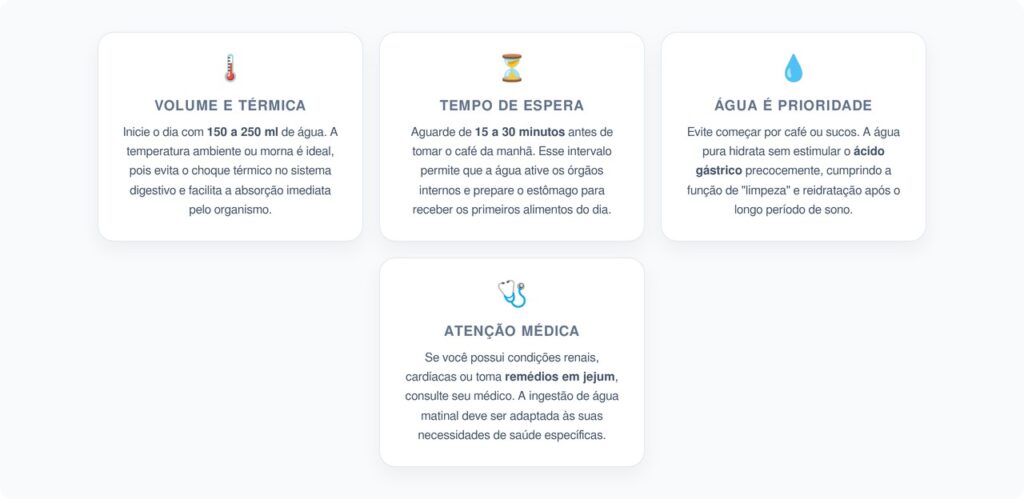 VOLUME E TÉRMICA

Inicie o dia com 150 a 250 ml de água. A temperatura ambiente ou morna é ideal, pois evita o choque térmico no sistema digestivo e facilita a absorção imediata pelo organismo.

TEMPO DE ESPERA

Aguarde de 15 a 30 minutos antes de tomar o café da manhã. Esse intervalo permite que a água ative os órgãos internos e prepare o estômago para receber os primeiros alimentos do dia.

ÁGUA É PRIORIDADE

Evite começar por café ou sucos. A água pura hidrata sem estimular o ácido gástrico precocemente, cumprindo a função de "limpeza" e reidratação após o longo período de sono.

ATENÇÃO MÉDICA

Se você possui condições renais, cardíacas ou toma remédios em jejum, consulte seu médico. A ingestão de água matinal deve ser adaptada às suas necessidades de saúde específicas.