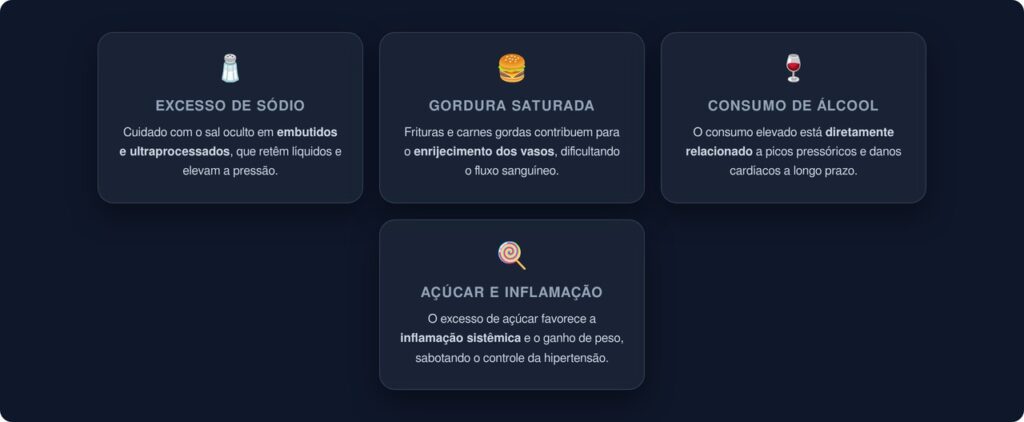 EXCESSO DE SÓDIO

Cuidado com o sal oculto em embutidos e ultraprocessados, que retêm líquidos e elevam a pressão.

GORDURA SATURADA

Frituras e carnes gordas contribuem para o enrijecimento dos vasos, dificultando o fluxo sanguíneo.

CONSUMO DE ÁLCOOL

O consumo elevado está diretamente relacionado a picos pressóricos e danos cardíacos a longo prazo.

AÇÚCAR E INFLAMAÇÃO

O excesso de açúcar favorece a inflamação sistêmica e o ganho de peso, sabotando o controle da hipertensão.