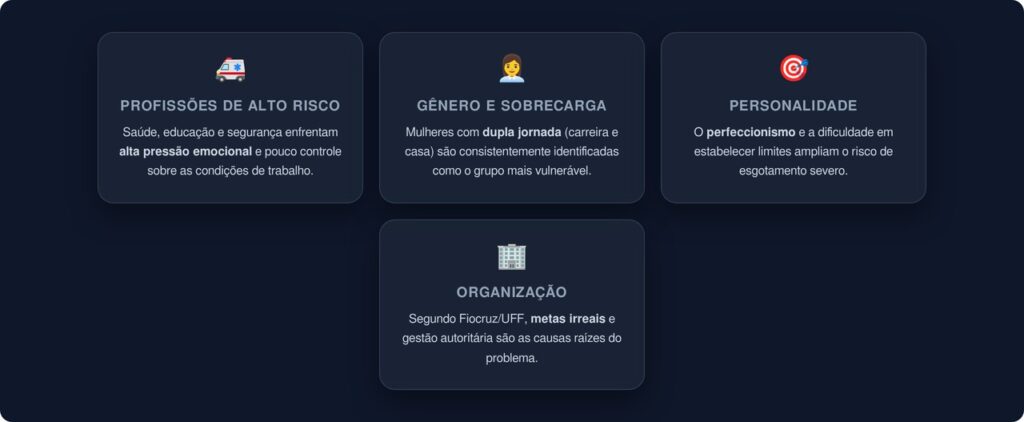 PROFISSÕES DE ALTO RISCO

Saúde, educação e segurança enfrentam alta pressão emocional e pouco controle sobre as condições de trabalho.

GÊNERO E SOBRECARGA

Mulheres com dupla jornada (carreira e casa) são consistentemente identificadas como o grupo mais vulnerável.

PERSONALIDADE

O perfeccionismo e a dificuldade em estabelecer limites ampliam o risco de esgotamento severo.

ORGANIZAÇÃO

Segundo Fiocruz/UFF, metas irreais e gestão autoritária são as causas raízes do problema.