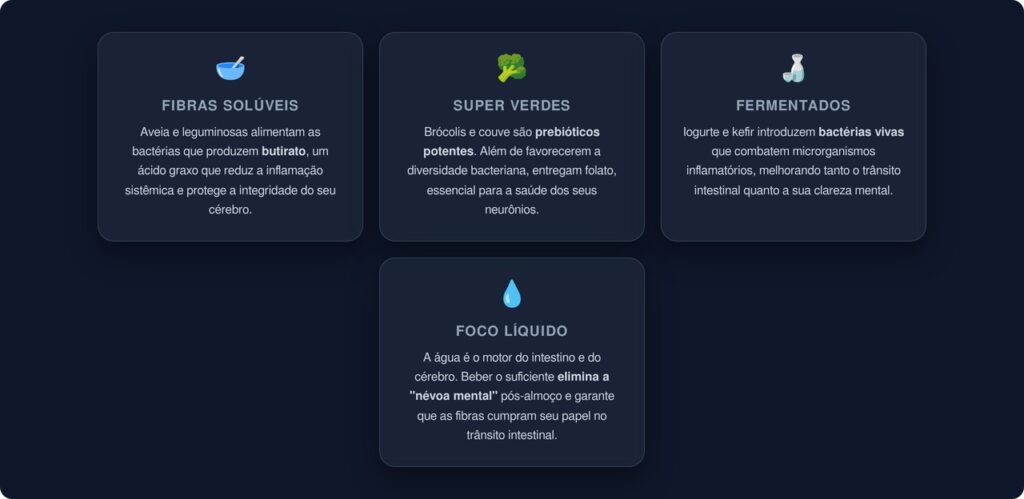 FIBRAS SOLÚVEIS

Aveia e leguminosas alimentam as bactérias que produzem butirato, um ácido graxo que reduz a inflamação sistêmica e protege a integridade do seu cérebro.

SUPER VERDES

Brócolis e couve são prebióticos potentes. Além de favorecerem a diversidade bacteriana, entregam folato, essencial para a saúde dos seus neurônios.

FERMENTADOS

Iogurte e kefir introduzem bactérias vivas que combatem microrganismos inflamatórios, melhorando tanto o trânsito intestinal quanto a sua clareza mental.

FOCO LÍQUIDO

A água é o motor do intestino e do cérebro. Beber o suficiente elimina a "névoa mental" pós-almoço e garante que as fibras cumpram seu papel no trânsito intestinal.