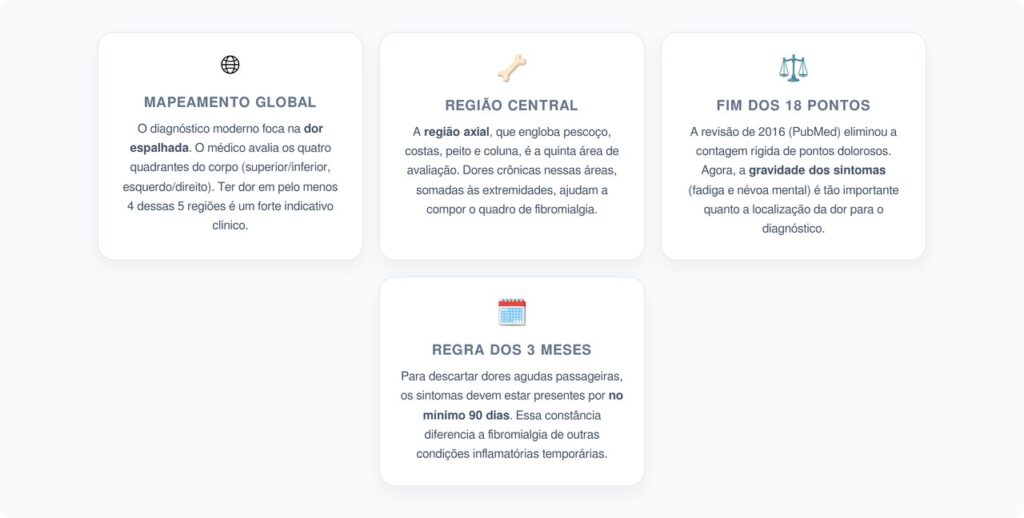 MAPEAMENTO GLOBAL

O diagnóstico moderno foca na dor espalhada. O médico avalia os quatro quadrantes do corpo (superior/inferior, esquerdo/direito). Ter dor em pelo menos 4 dessas 5 regiões é um forte indicativo clínico.

REGIÃO CENTRAL

A região axial, que engloba pescoço, costas, peito e coluna, é a quinta área de avaliação. Dores crônicas nessas áreas, somadas às extremidades, ajudam a compor o quadro de fibromialgia.

FIM DOS 18 PONTOS

A revisão de 2016 (PubMed) eliminou a contagem rígida de pontos dolorosos. Agora, a gravidade dos sintomas (fadiga e névoa mental) é tão importante quanto a localização da dor para o diagnóstico.

REGRA DOS 3 MESES

Para descartar dores agudas passageiras, os sintomas devem estar presentes por no mínimo 90 dias. Essa constância diferencia a fibromialgia de outras condições inflamatórias temporárias.